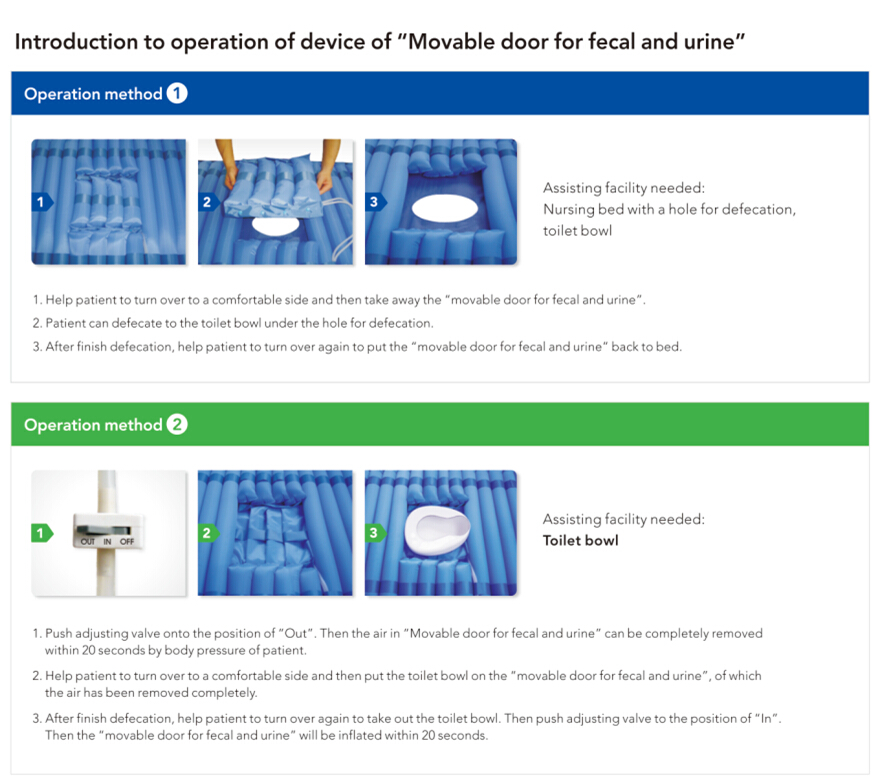 Introduction to operation of device of "Movable door for fecal and urine"

Operation method 1

1

2

3

Assisting facility needed:
Nursing bed with a hole for defecation, toilet bowl

1. Help patient to turn over to a comfortable side and then take away the "movable door for fecal and urine".
2. Patient can defecate to the toilet bowl under the hole for defecation.
3. After finish defecation, help patient to turn over again to put the "movable door for fecal and urine" back to bed.

Operation method 2

1

OUT IN OFF

2

3

Assisting facility needed:
Toilet bowl

1. Push adjusting valve onto the position of "Out". Then the air in "Movable door for fecal and urine" can be completely removed within 20 seconds by body pressure of patient.
2. Help patient to turn over to a comfortable side and then put the toilet bowl on the "movable door for fecal and urine", of which the air has been removed completely.
3. After finish defecation, help patient to turn over again to take out the toilet bowl. Then push adjusting valve to the position of "In". Then the "movable door for fecal and urine" will be inflated within 20 seconds.